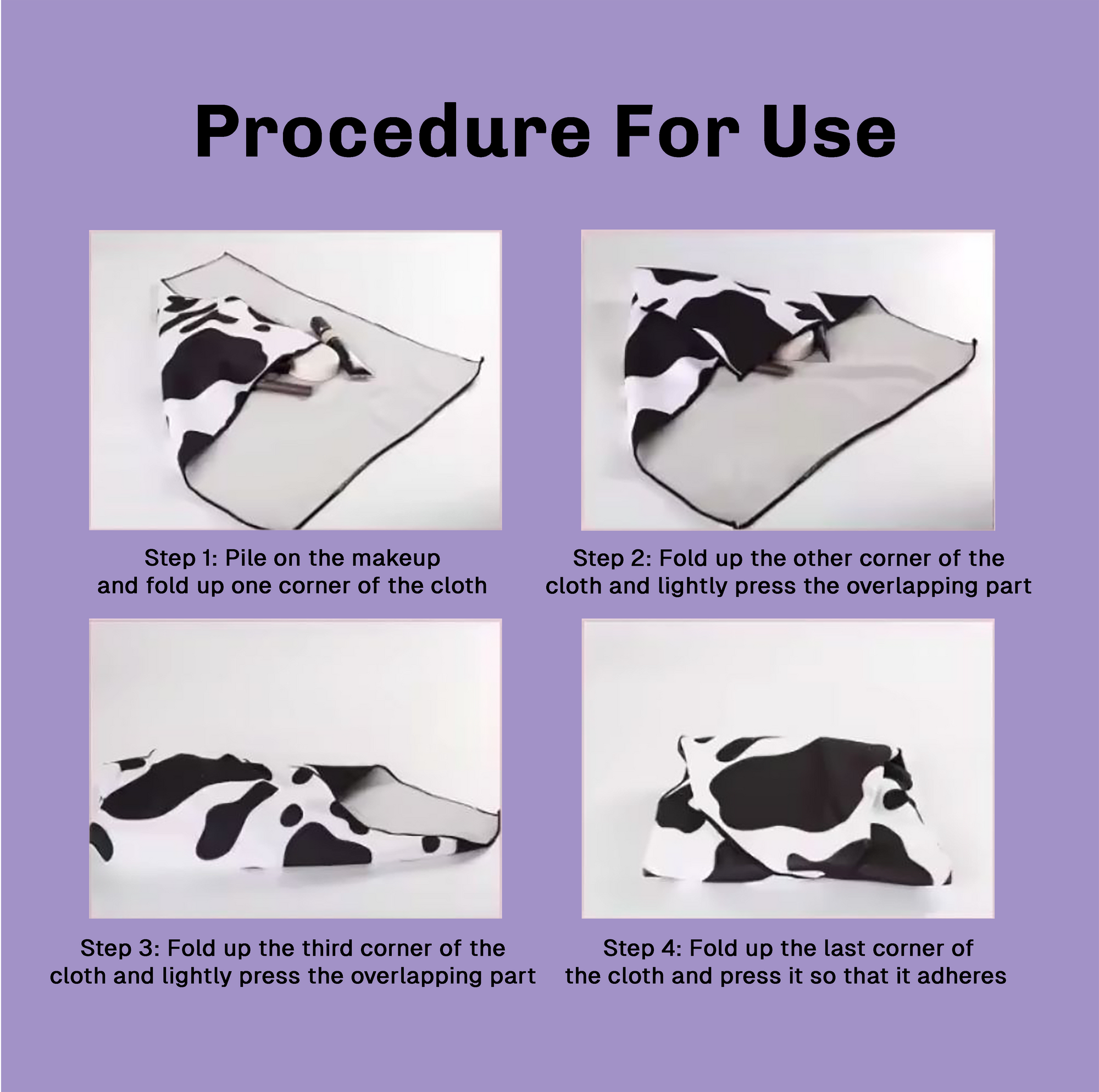 Procedure For Use

Step 1: Pile on the makeup and fold up one corner of the cloth

Step 2: Fold up the other corner of the cloth and lightly press the overlapping part

Step 3: Fold up the third corner of the cloth and lightly press the overlapping part

Step 4: Fold up the last corner of the cloth and press it so that it adheres