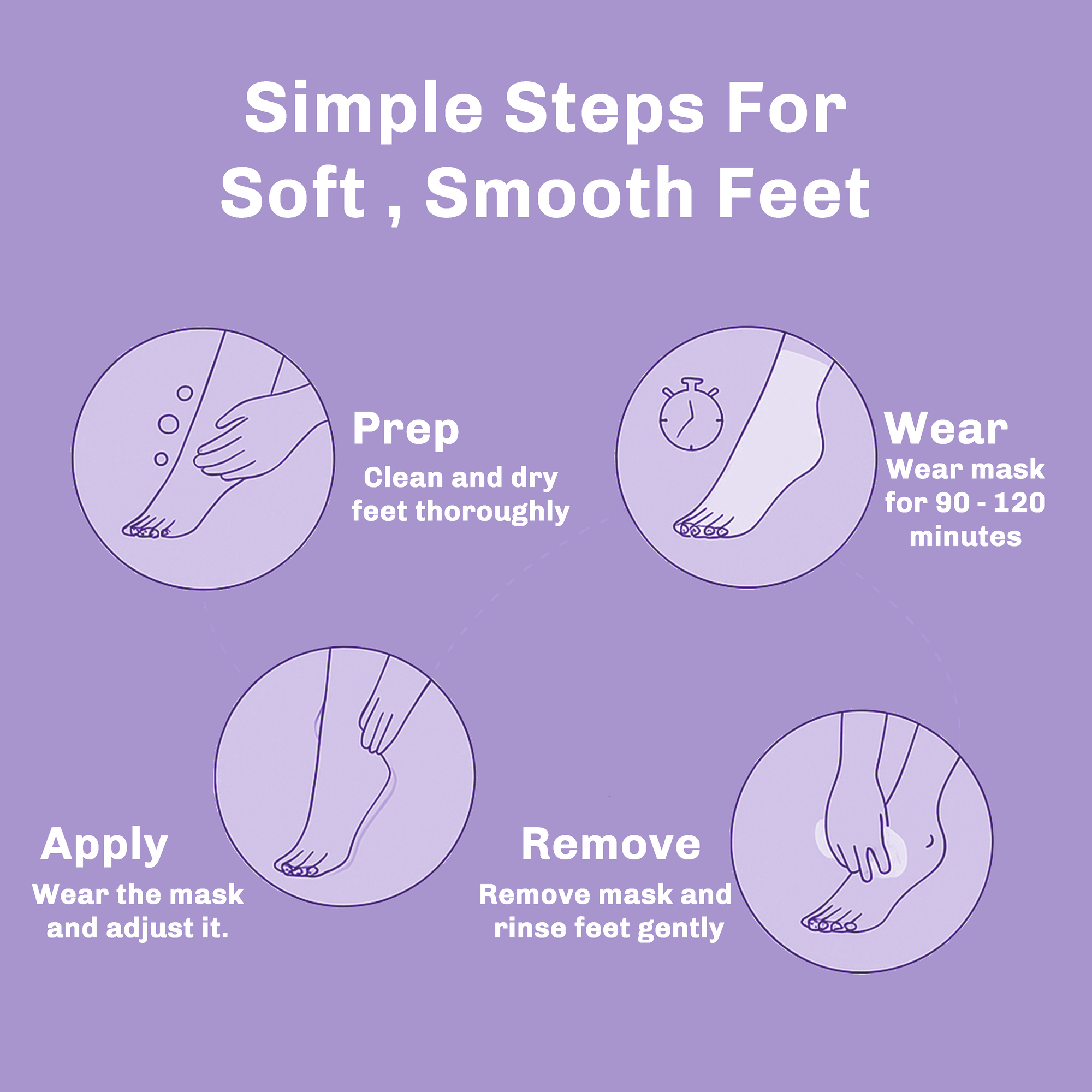 Simple Steps For Soft , Smooth Feet

Prep
Clean and dry feet thoroughly

Wear
Wear mask for 90 - 120 minutes

Apply
Wear the mask and adjust it.

Remove
Remove mask and rinse feet gently